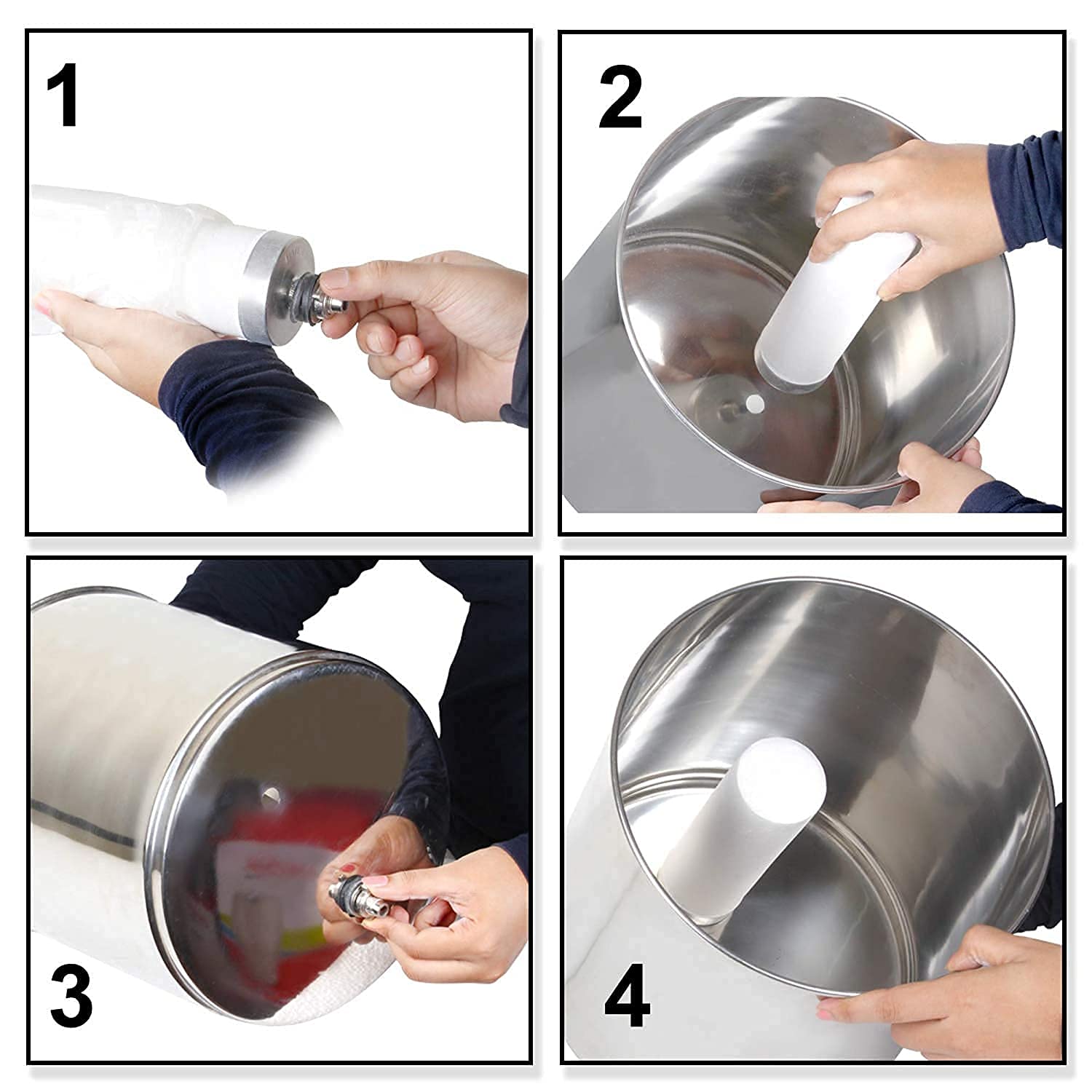 1

2

3

4